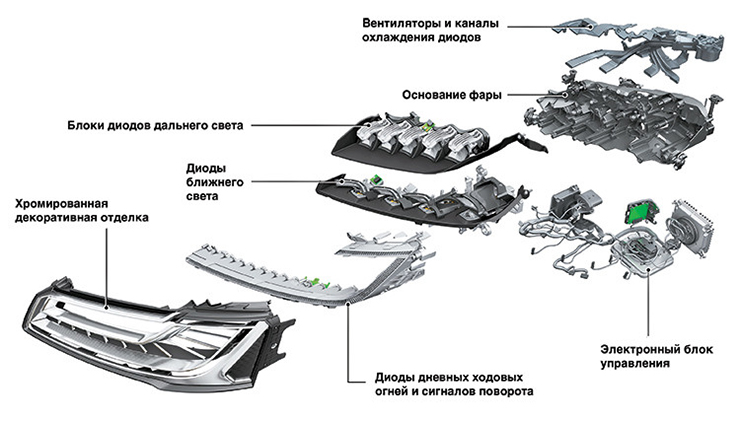 Вентиляторы и каналы охлаждения диодов

Основание фары

Блоки диодов дальнего света

Диоды ближнего света

Хромированная декоративная отделка

Электронный блок управления

Диоды дневных ходовых огней и сигналов поворота